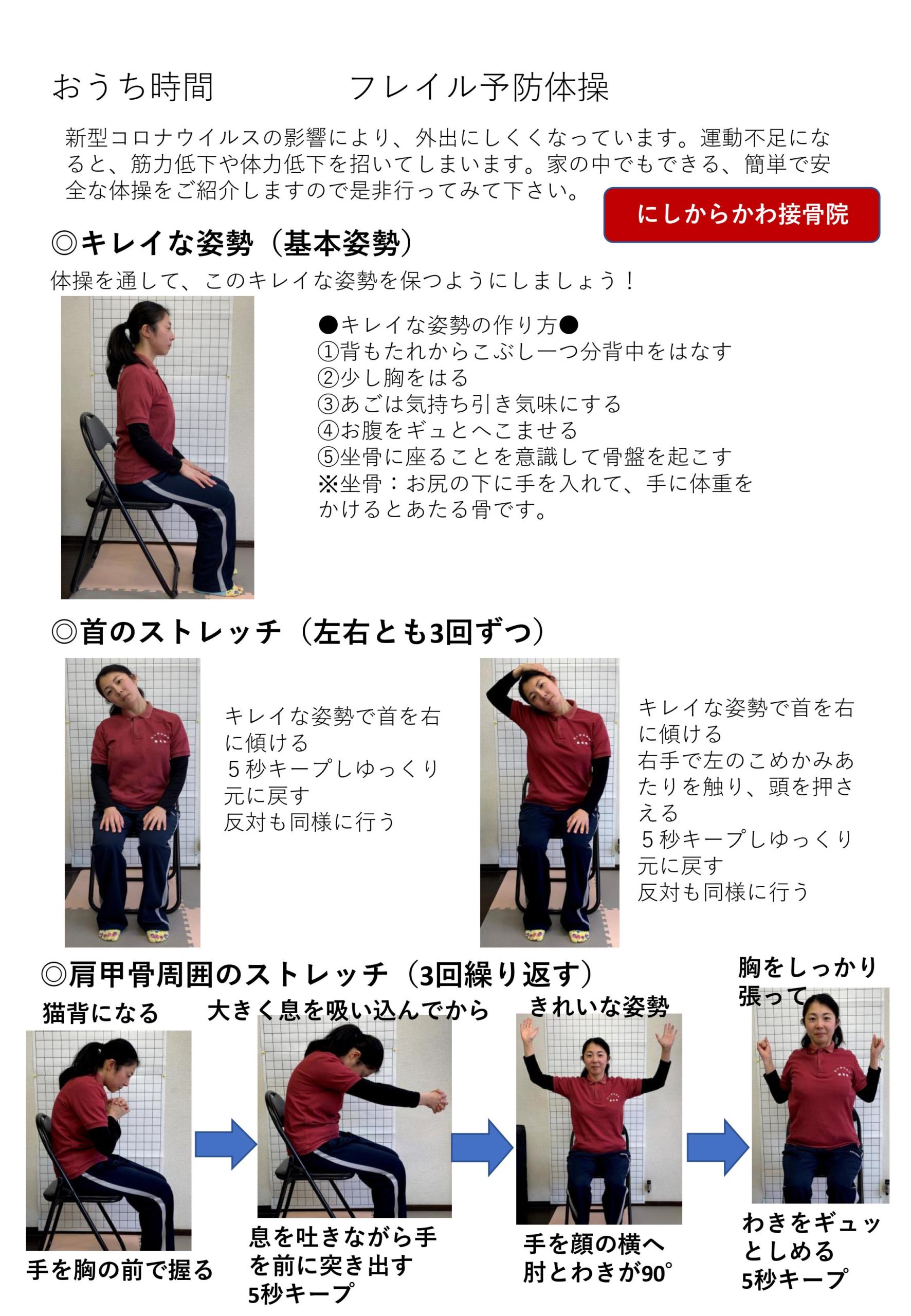 おうち時間　　　フレイル予防体操

新型コロナウイルスの影響により、外出にしくくなっています。運動不足になると、筋力低下や体力低下を招いてしまいます。家の中でもできる、簡単で安全な体操をご紹介しますので是非行ってみて下さい。

にしからかわ接骨院

◎キレイな姿勢（基本姿勢）

体操を通して、このキレイな姿勢を保つようにしましょう！

●キレイな姿勢の作り方●
①背もたれからこぶし一つ分背中をはなす
②少し胸をはる
③あごは気持ち引き気味にする
④お腹をギュとへこませる
⑤坐骨に座ることを意識して骨盤を起こす
※坐骨：お尻の下に手を入れて、手に体重をかけるとあたる骨です。

◎首のストレッチ（左右とも3回ずつ）

キレイな姿勢で首を右に傾ける
５秒キープしゆっくり元に戻す
反対も同様に行う

キレイな姿勢で首を右に傾ける
右手で左のこめかみあたりを触り、頭を押さえる
５秒キープしゆっくり元に戻す
反対も同様に行う

◎肩甲骨周囲のストレッチ（3回繰り返す）

猫背になる

手を胸の前で握る

大きく息を吸い込んでから

息を吐きながら手を前に突き出す
5秒キープ

きれいな姿勢

手を顔の横へ
肘とわきが90°

胸をしっかり張って

わきをギュッとしめる
5秒キープ